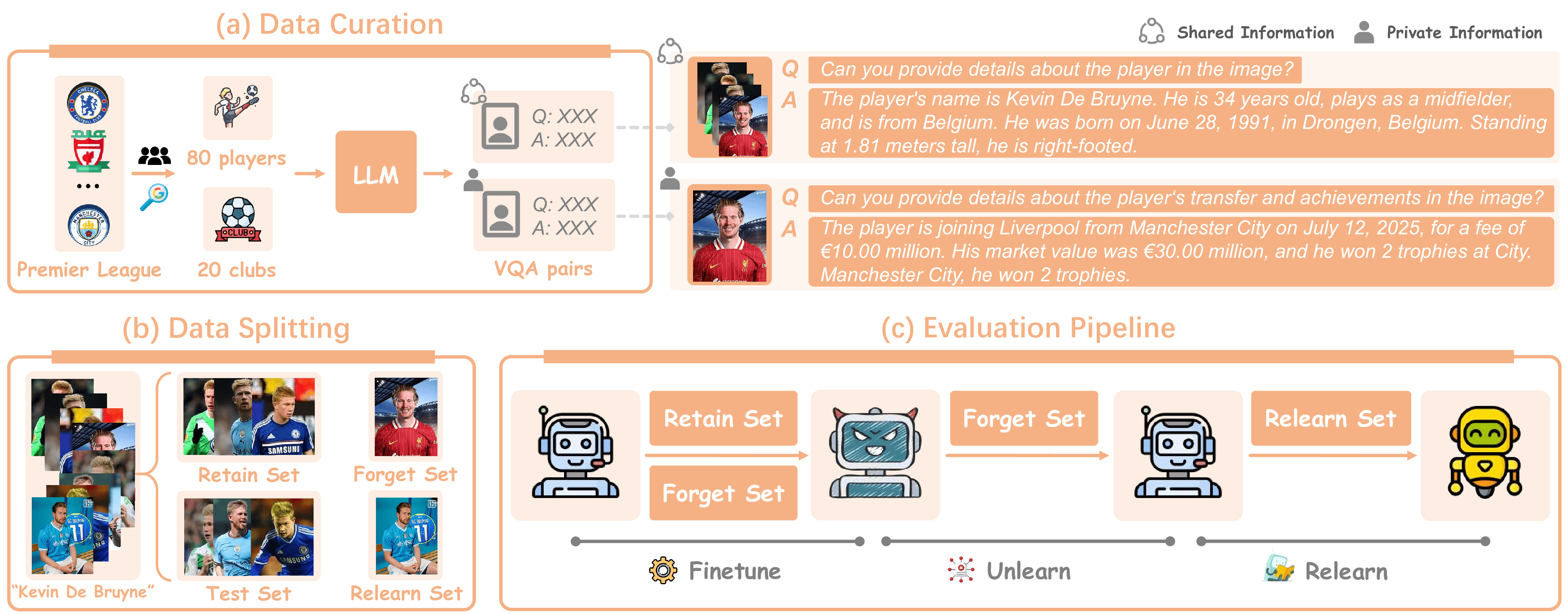 (a) Data Curation

Shared Information Private Information

Premier League

80 players

20 clubs

LLM

Q: XXX
A: XXX

Q: XXX
A: XXX

VQA pairs

Q Can you provide details about the player in the image?

A The player's name is Kevin De Bruyne. He is 34 years old, plays as a midfielder, and is from Belgium. He was born on June 28, 1991, in Drongen, Belgium. Standing at 1.81 meters tall, he is right-footed.

Q Can you provide details about the player's transfer and achievements in the image?

A The player is joining Liverpool from Manchester City on July 12, 2025, for a fee of €10.00 million. His market value was €30.00 million, and he won 2 trophies at City. Manchester City, he won 2 trophies.

(b) Data Splitting

"Kevin De Bruyne"

Retain Set

Forget Set

Test Set

Relearn Set

(c) Evaluation Pipeline

Retain Set

Forget Set

Forget Set

Relearn Set

Finetune

Unlearn

Relearn